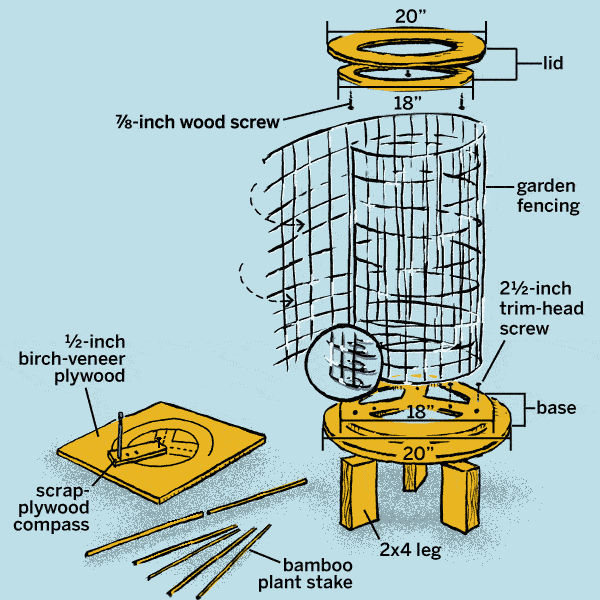 20"

lid

18"

⅞-inch wood screw

garden fencing

2½-inch trim-head screw

½-inch birch-veneer plywood

18"

base

20"

scrap-plywood compass

2x4 leg

bamboo plant stake