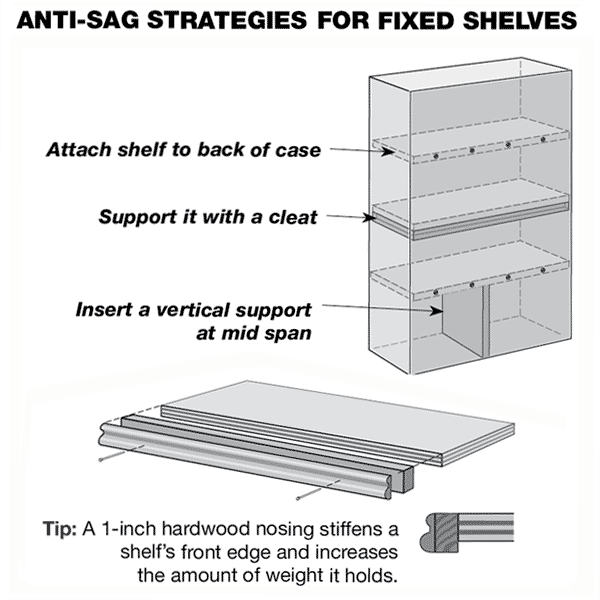 ANTI-SAG STRATEGIES FOR FIXED SHELVES

Attach shelf to back of case

Support it with a cleat

Insert a vertical support at mid span

Tip: A 1-inch hardwood nosing stiffens a shelf's front edge and increases the amount of weight it holds.